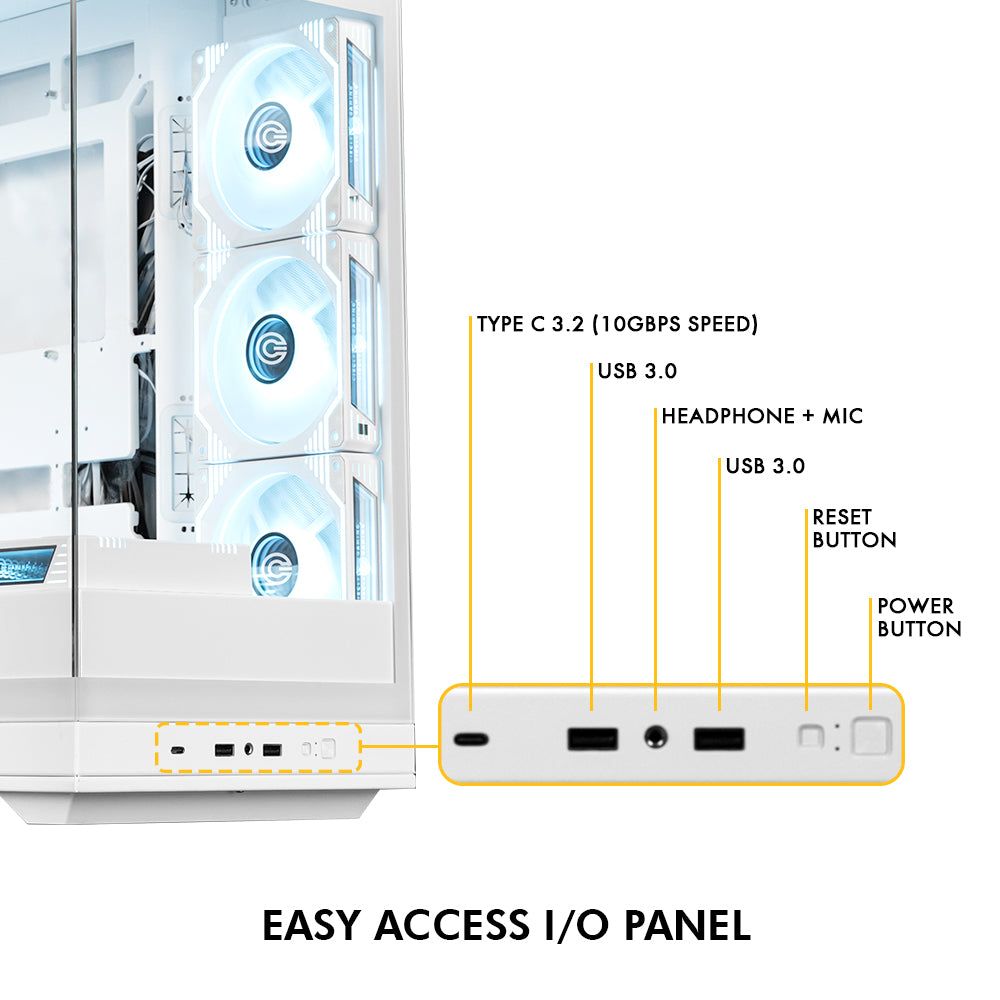 TYPE C 3.2 (10GBPS SPEED)

USB 3.0

HEADPHONE + MIC

USB 3.0

RESET BUTTON

POWER BUTTON

EASY ACCESS I/O PANEL