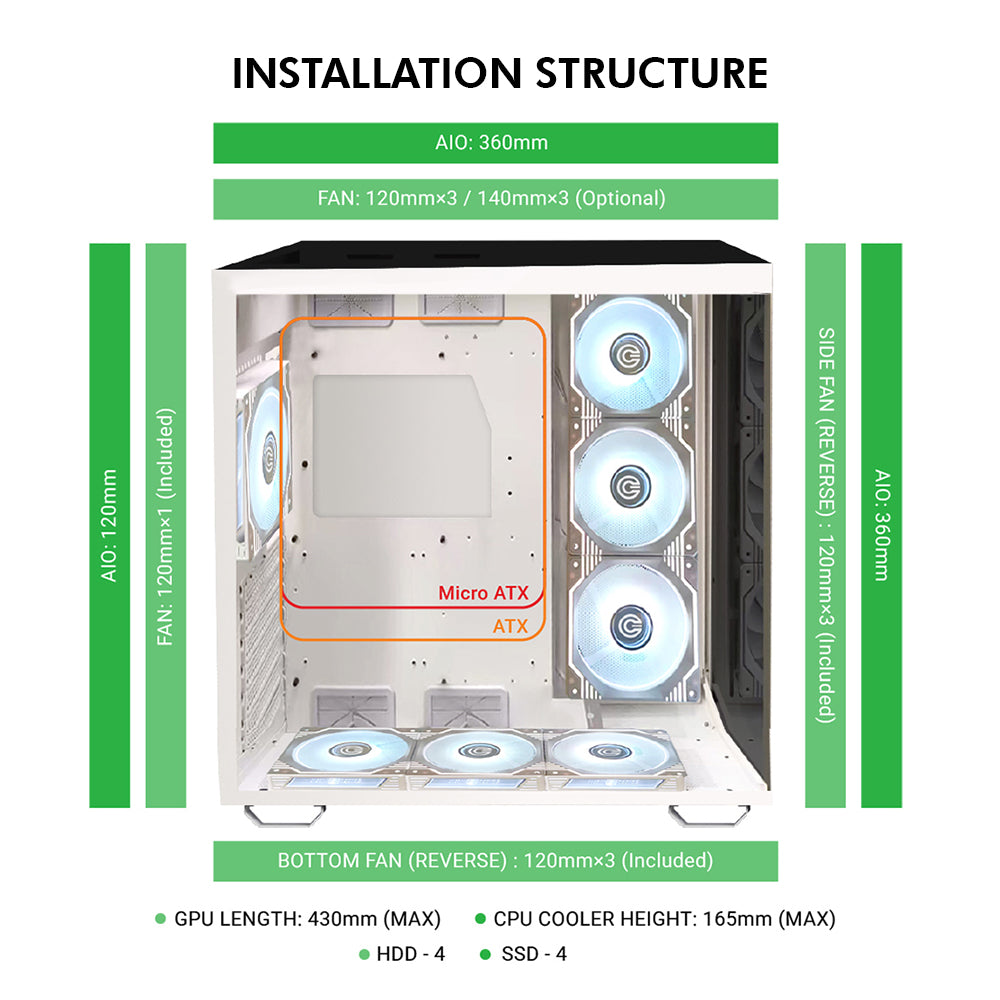 INSTALLATION STRUCTURE

AIO: 360mm

FAN: 120mm×3 / 140mm×3 (Optional)

AIO: 120mm

FAN: 120mm×1 (Included)

Micro ATX

ATX

SIDE FAN (REVERSE) : 120mm×3 (Included)

AIO: 360mm

BOTTOM FAN (REVERSE) : 120mm×3 (Included)

GPU LENGTH: 430mm (MAX)

CPU COOLER HEIGHT: 165mm (MAX)

HDD - 4

SSD - 4