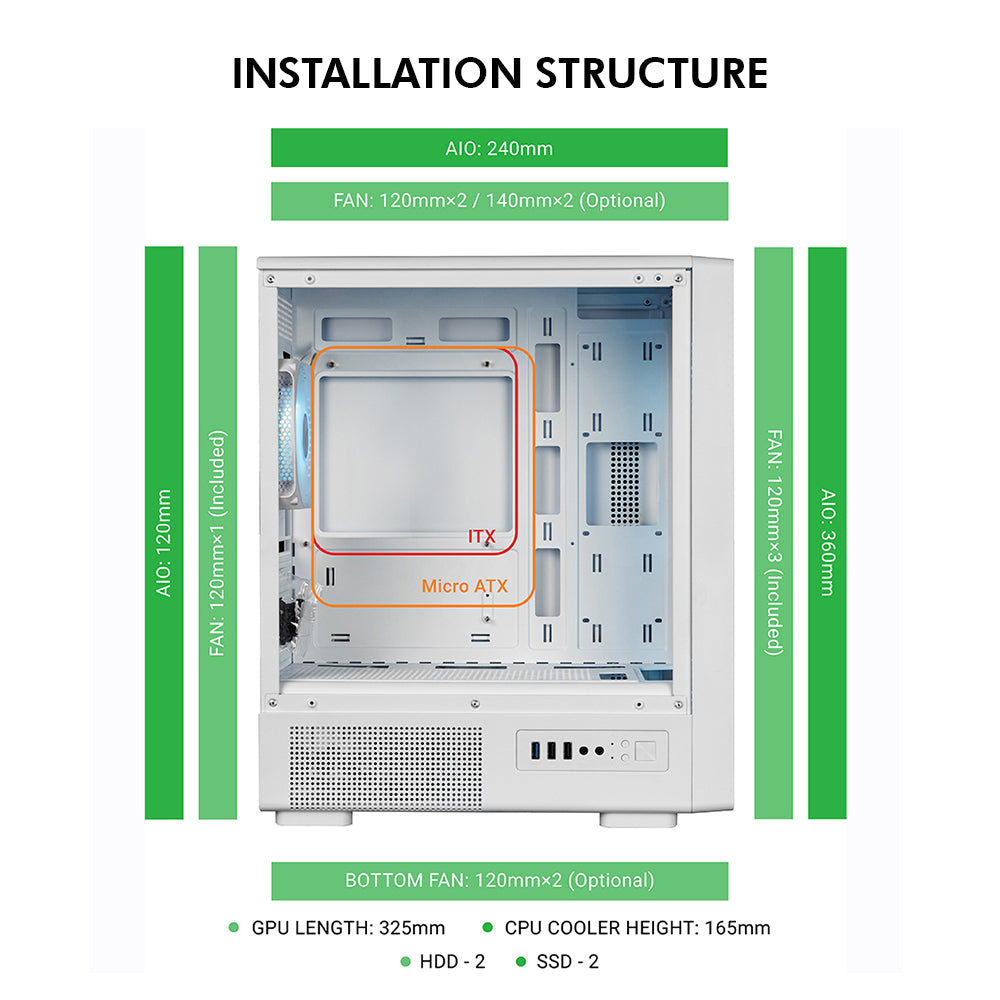 INSTALLATION STRUCTURE

AIO: 240mm

FAN: 120mm×2 / 140mm×2 (Optional)

AIO: 120mm

FAN: 120mm×1 (Included)

ITX

Micro ATX

FAN: 120mm×3 (Included)

AIO: 360mm

BOTTOM FAN: 120mm×2 (Optional)

GPU LENGTH: 325mm CPU COOLER HEIGHT: 165mm

HDD - 2 SSD - 2