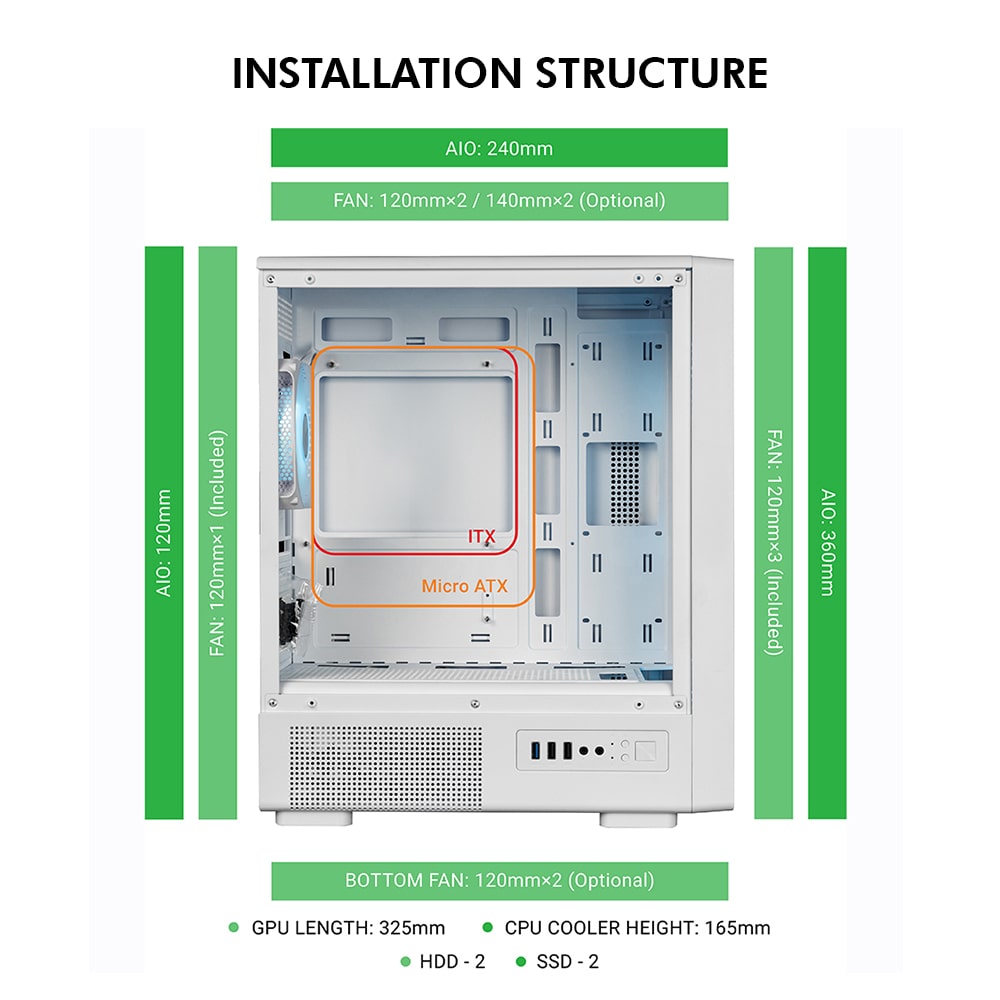 INSTALLATION STRUCTURE

AIO: 240mm

FAN: 120mm×2 / 140mm×2 (Optional)

AIO: 120mm

FAN: 120mm×1 (Included)

ITX

Micro ATX

FAN: 120mm×3 (Included)

AIO: 360mm

BOTTOM FAN: 120mm×2 (Optional)

GPU LENGTH: 325mm
CPU COOLER HEIGHT: 165mm
HDD - 2
SSD - 2