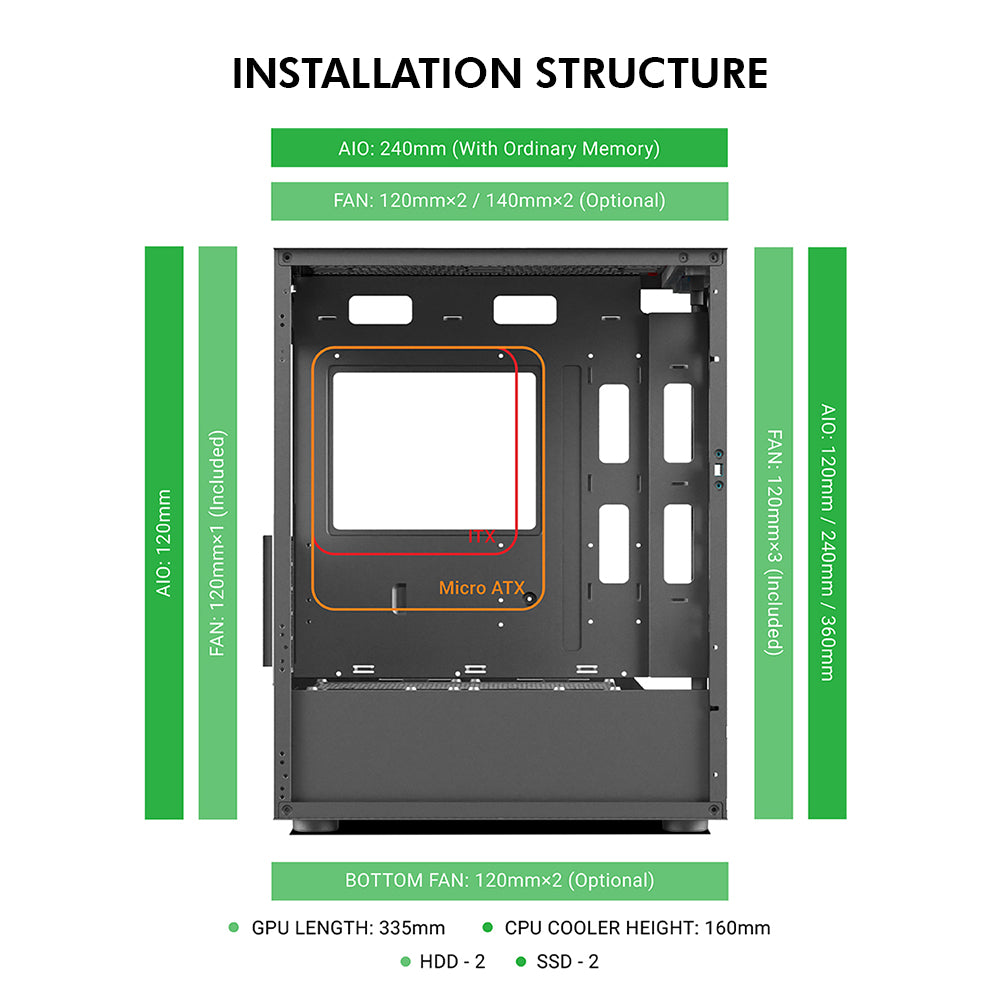 INSTALLATION STRUCTURE

AIO: 240mm (With Ordinary Memory)

FAN: 120mm×2 / 140mm×2 (Optional)

AIO: 120mm

FAN: 120mm×1 (Included)

ITX

Micro ATX

FAN: 120mm×3 (Included)

AIO: 120mm / 240mm / 360mm

BOTTOM FAN: 120mm×2 (Optional)

GPU LENGTH: 335mm
CPU COOLER HEIGHT: 160mm
HDD - 2
SSD - 2