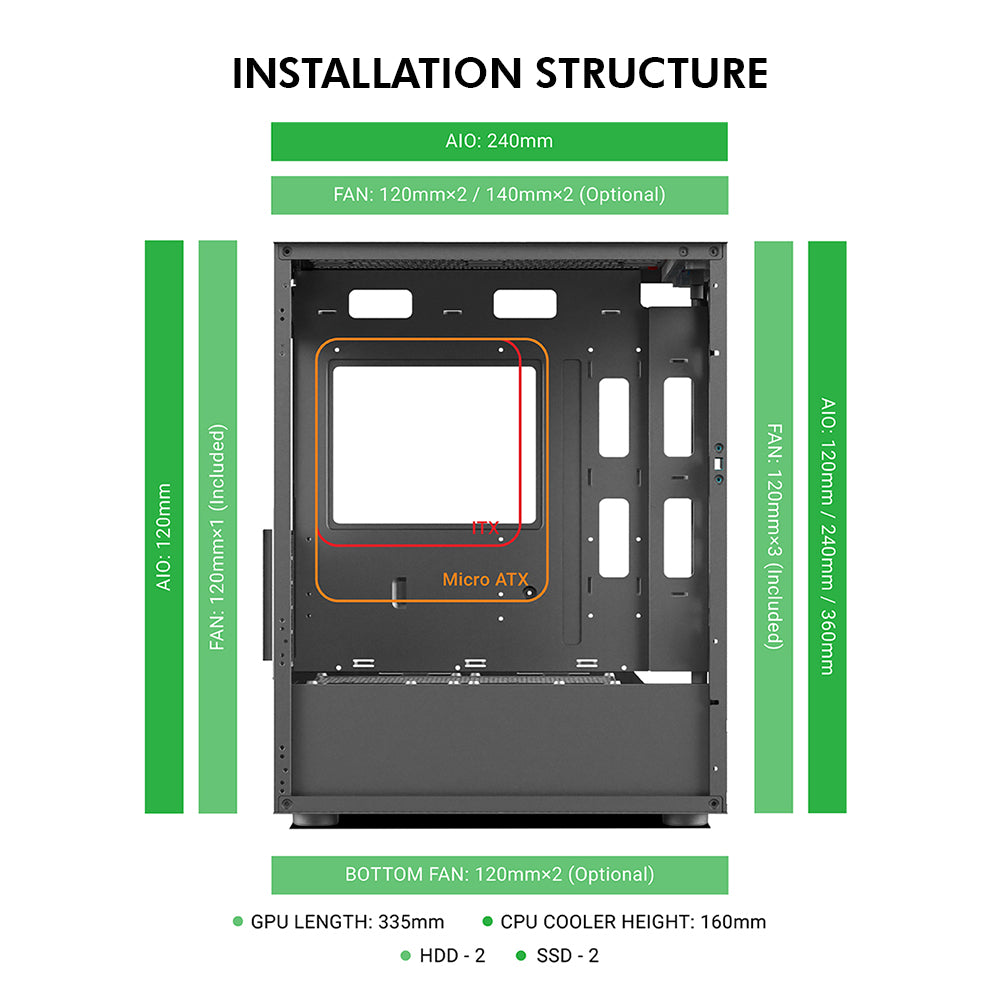 INSTALLATION STRUCTURE

AIO: 240mm

FAN: 120mm×2 / 140mm×2 (Optional)

AIO: 120mm

FAN: 120mm×1 (Included)

ITX

Micro ATX

FAN: 120mm×3 (Included)

AIO: 120mm / 240mm / 360mm

BOTTOM FAN: 120mm×2 (Optional)

GPU LENGTH: 335mm
CPU COOLER HEIGHT: 160mm
HDD - 2
SSD - 2