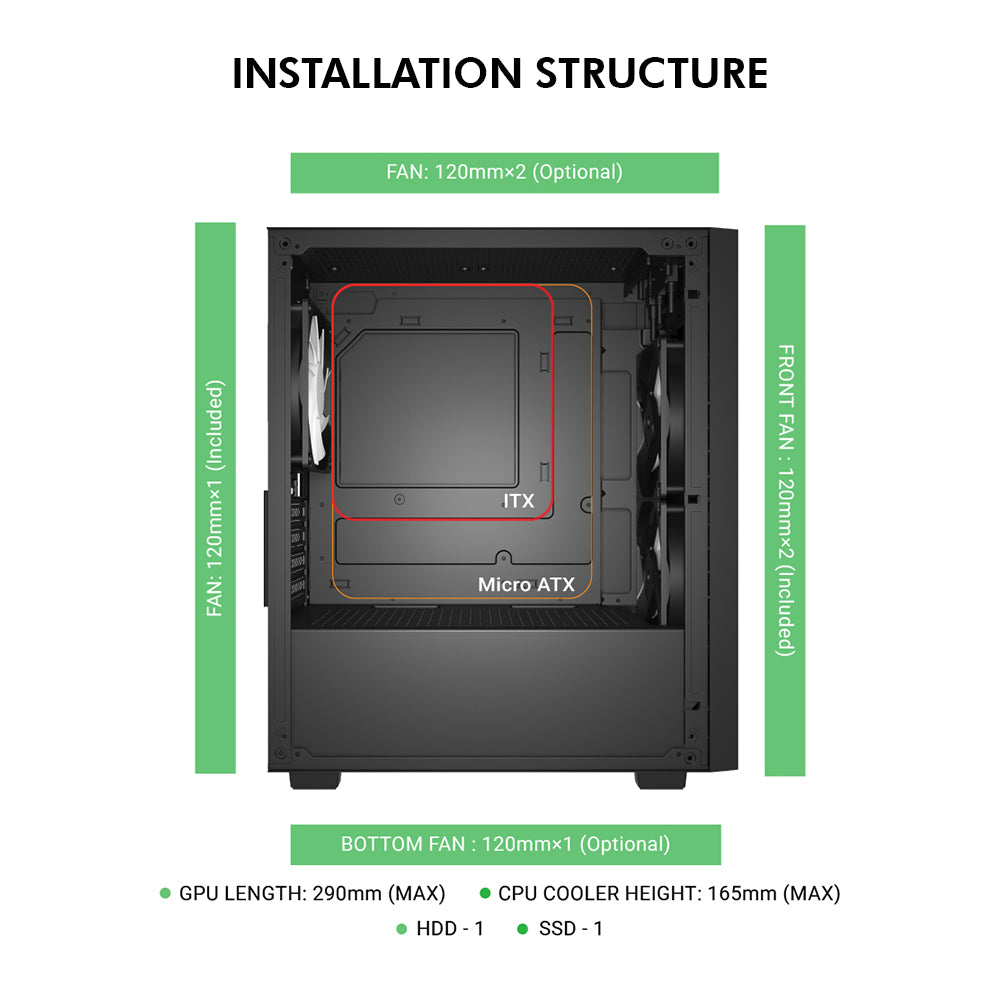 INSTALLATION STRUCTURE

FAN: 120mm×2 (Optional)

FAN: 120mm×1 (Included)

ITX

Micro ATX

FRONT FAN : 120mm×2 (Included)

BOTTOM FAN : 120mm×1 (Optional)

GPU LENGTH: 290mm (MAX)

CPU COOLER HEIGHT: 165mm (MAX)

HDD - 1

SSD - 1