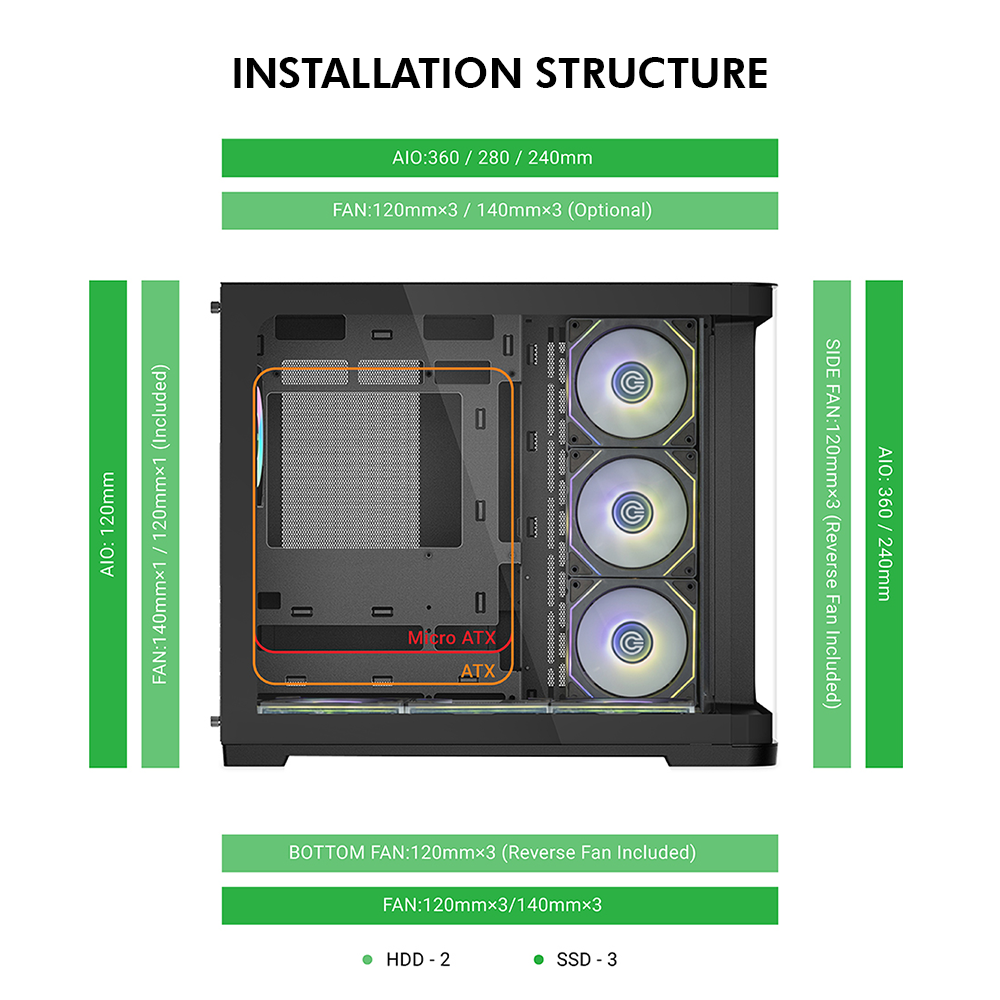 INSTALLATION STRUCTURE

AIO:360 / 280 / 240mm

FAN:120mm×3 / 140mm×3 (Optional)

AIO: 120mm

FAN:140mm×1 / 120mm×1 (Included)

Micro ATX

ATX

SIDE FAN:120mm×3 (Reverse Fan Included)

AIO: 360 / 240mm

BOTTOM FAN:120mm×3 (Reverse Fan Included)

FAN:120mm×3/140mm×3

HDD - 2

SSD - 3